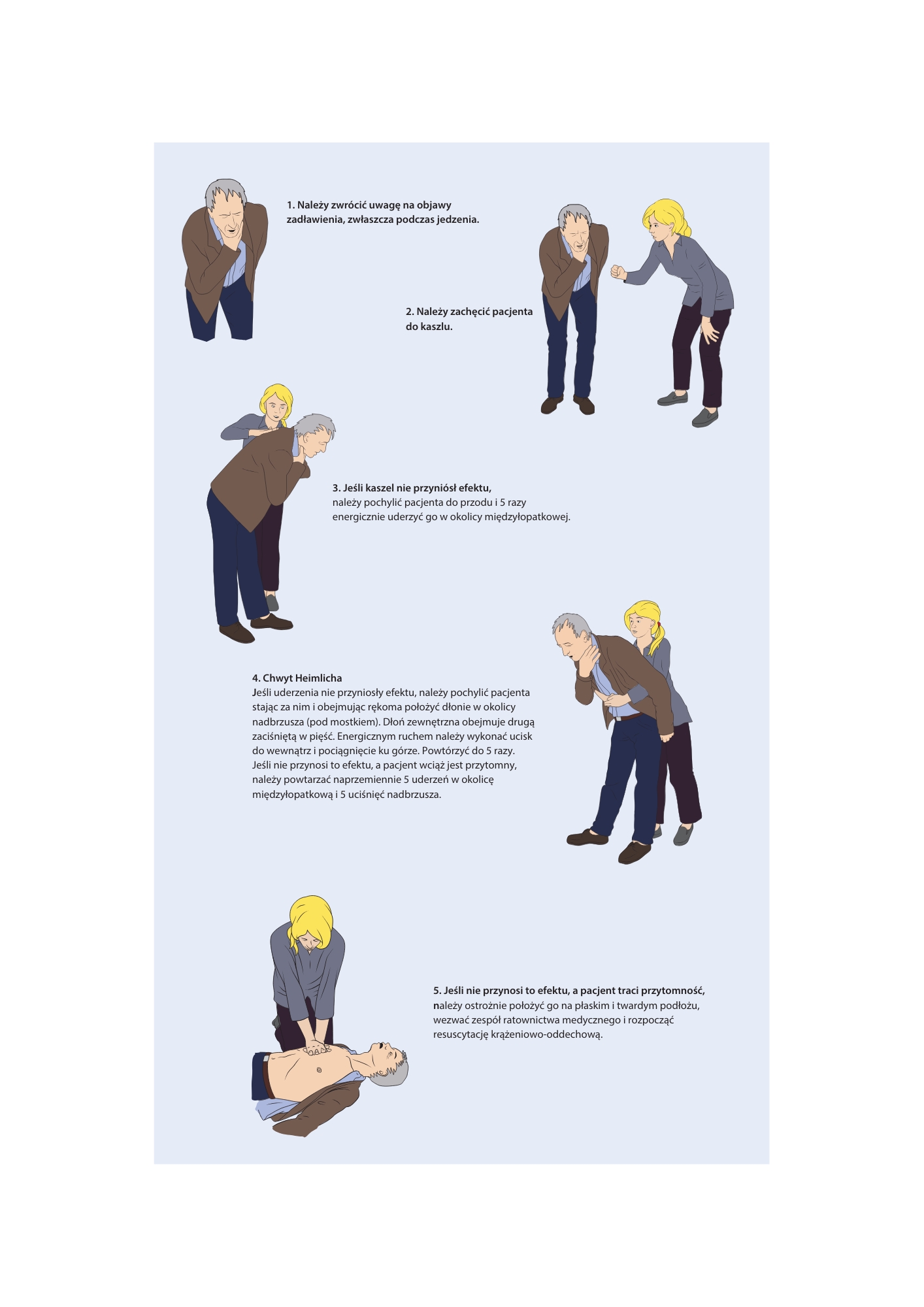 1. Należy zwrócić uwagę na objawy zadławienia, zwłaszcza podczas jedzenia.

2. Należy zachęcić pacjenta do kaszlu.

3. Jeśli kaszel nie przyniósł efektu, należy pochylić pacjenta do przodu i 5 razy energicznie uderzyć go w okolicy międzyłopatkowej.

4. Chwyt Heimlicha
Jeśli uderzenia nie przyniosły efektu, należy pochylić pacjenta stając za nim i obejmując rękoma położyć dłonie w okolicy nadbrzusza (pod mostkiem). Dłoń zewnętrzna obejmuje drugą zaciśniętą w pięść. Energicznym ruchem należy wykonać ucisk do wewnątrz i pociągnięcie ku górze. Powtórzyć do 5 razy. Jeśli nie przynosi to efektu, a pacjent wciąż jest przytomny, należy powtarzać naprzemiennie 5 uderzeń w okolicę międzyłopatkową i 5 uciśnięć nadbrzusza.

5. Jeśli nie przynosi to efektu, a pacjent traci przytomność, należy ostrożnie położyć go na płaskim i twardym podłożu, wezwać zespół ratownictwa medycznego i rozpocząć resuscytację krążeniowo-oddechową.